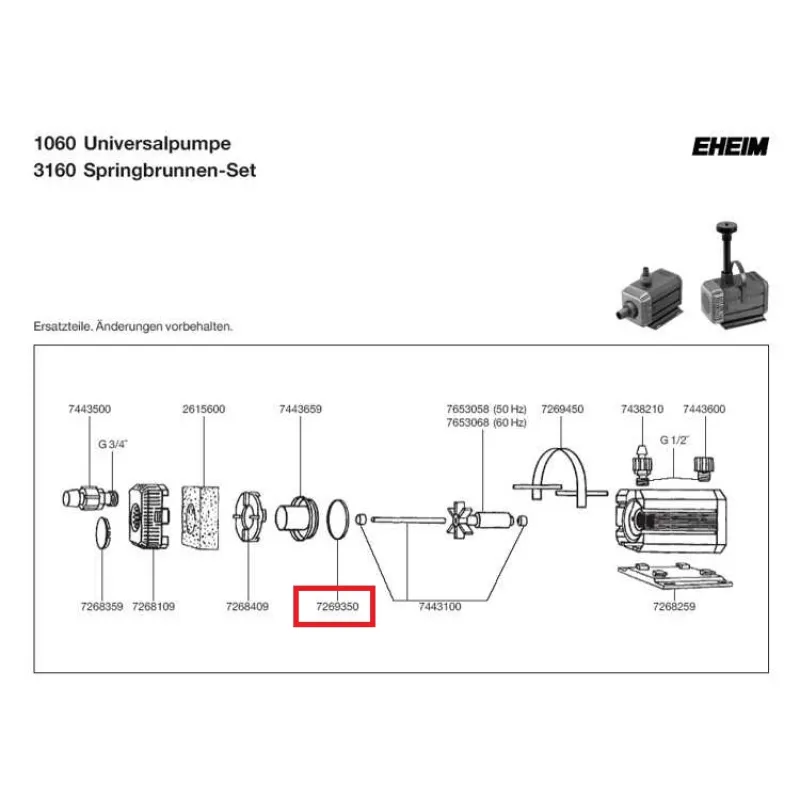 1060 Universalpumpe
3160 Springbrunnen-Set

EHEIM

Ersatzteile. Änderungen vorbehalten.

7443500
G 3/4"
2615600
7443659
7653058 (50 Hz)
7653068 (60 Hz)
7269450
7438210
7443600
G 1/2"

7268359
7268109
7268409
7269350
7443100
7268259